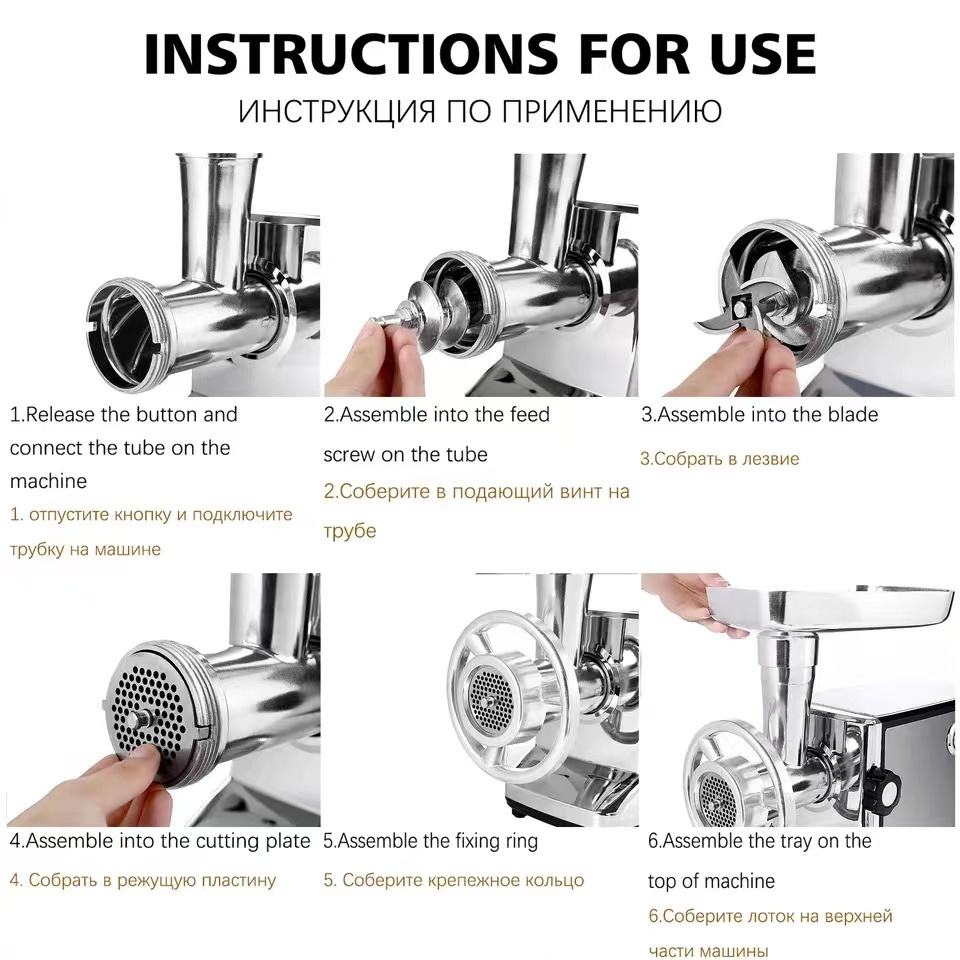 INSTRUCTIONS FOR USE

ИНСТРУКЦИЯ ПО ПРИМЕНЕНИЮ

1.Release the button and connect the tube on the machine

1. отпустите кнопку и подключите трубку на машине

2.Assemble into the feed screw on the tube

2.Соберите в подающий винт на трубе

3.Assemble into the blade

3.Собрать в лезвие

4.Assemble into the cutting plate

4. Собрать в режущую пластину

5.Assemble the fixing ring

5. Соберите крепежное кольцо

6.Assemble the tray on the top of machine

6.Соберите лоток на верхней части машины